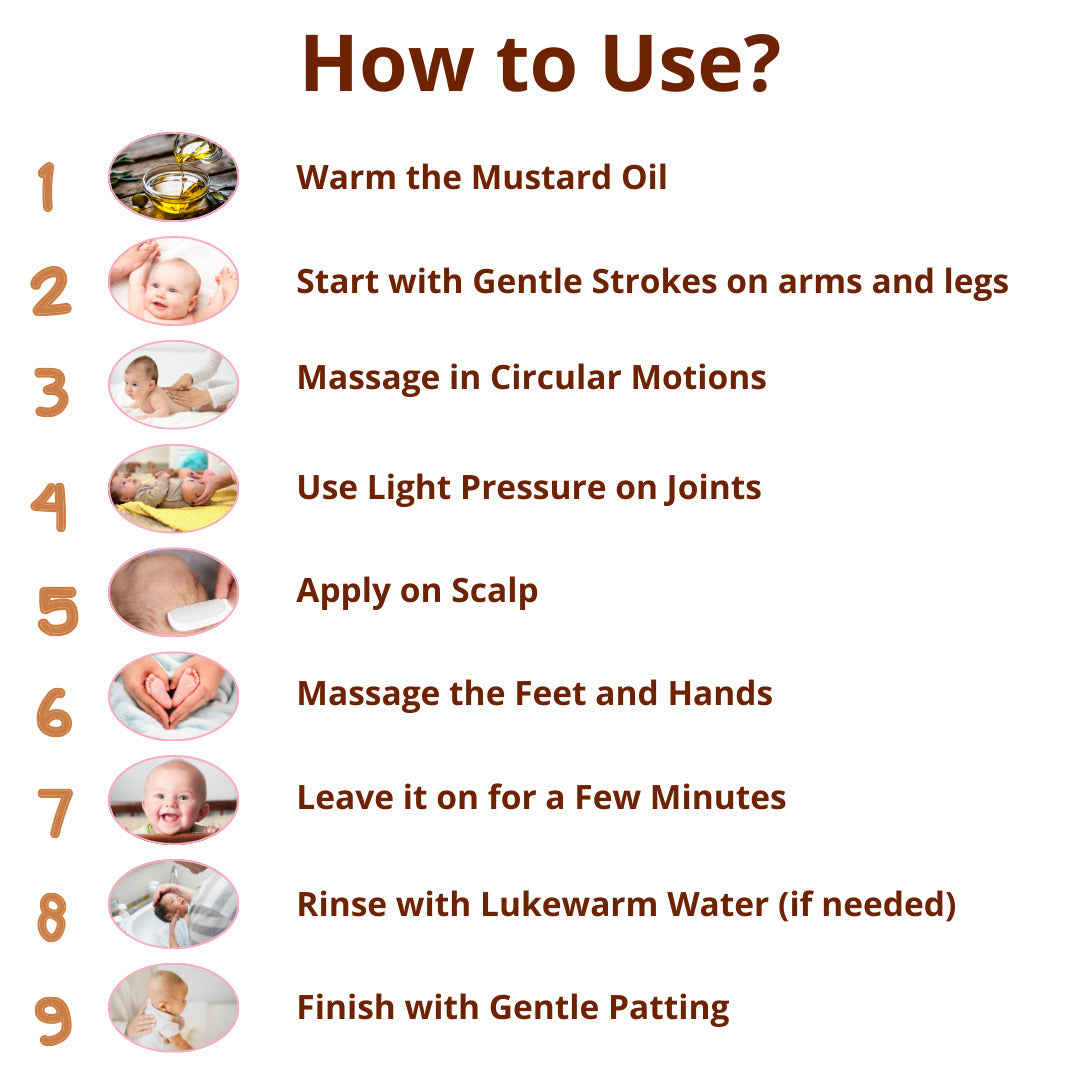 How to Use?

1 Warm the Mustard Oil

2 Start with Gentle Strokes on arms and legs

3 Massage in Circular Motions

4 Use Light Pressure on Joints

5 Apply on Scalp

6 Massage the Feet and Hands

7 Leave it on for a Few Minutes

8 Rinse with Lukewarm Water (if needed)

9 Finish with Gentle Patting