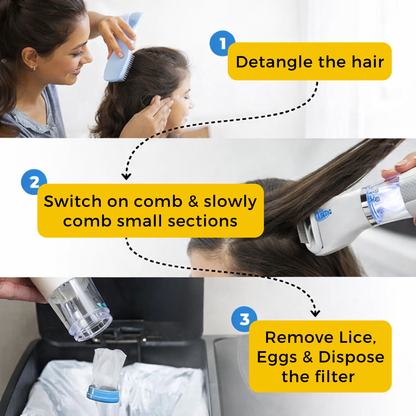 1
Detangle the hair

2
Switch on comb & slowly comb small sections

3
Remove Lice, Eggs & Dispose the filter