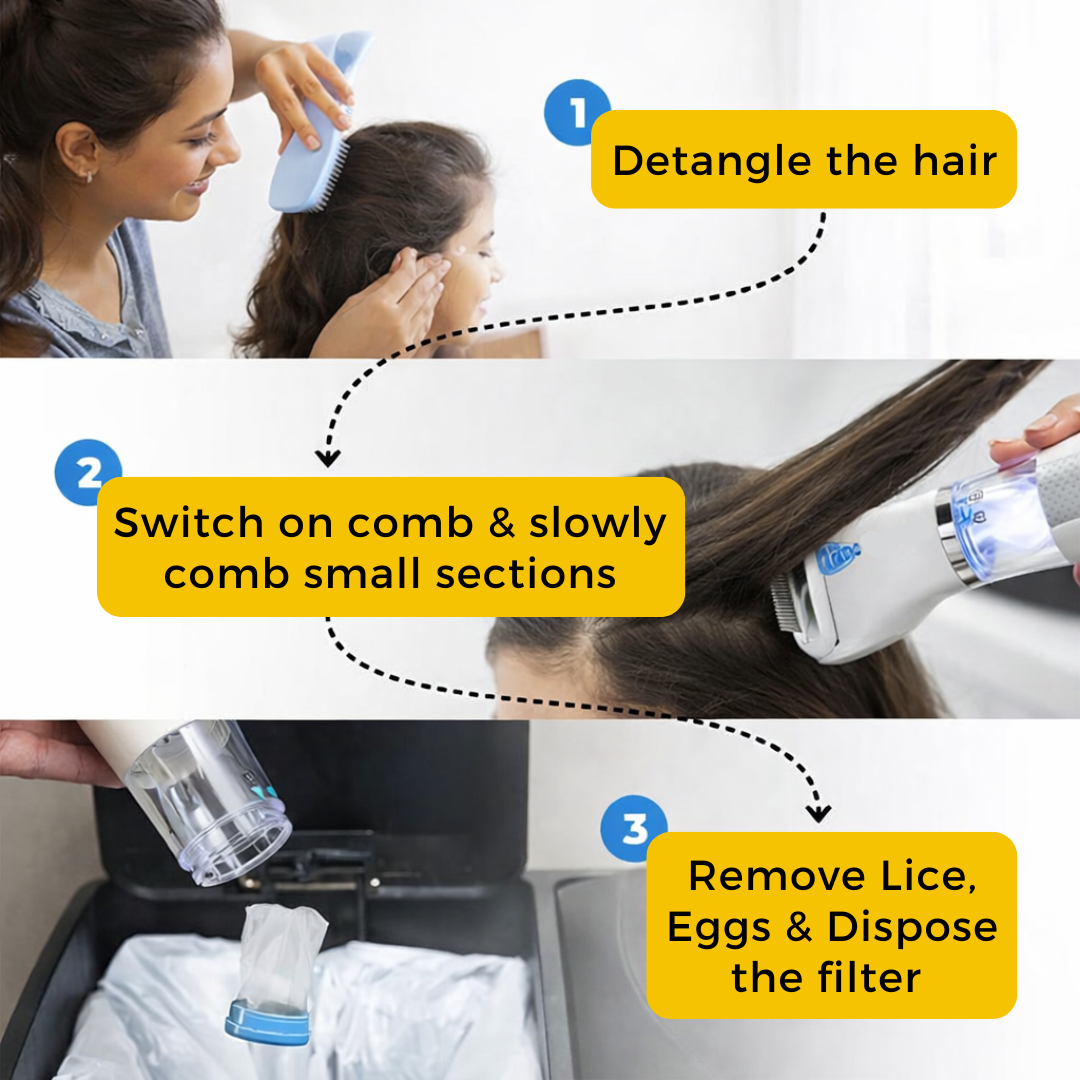 1

Detangle the hair

2

Switch on comb & slowly comb small sections

3

Remove Lice, Eggs & Dispose the filter