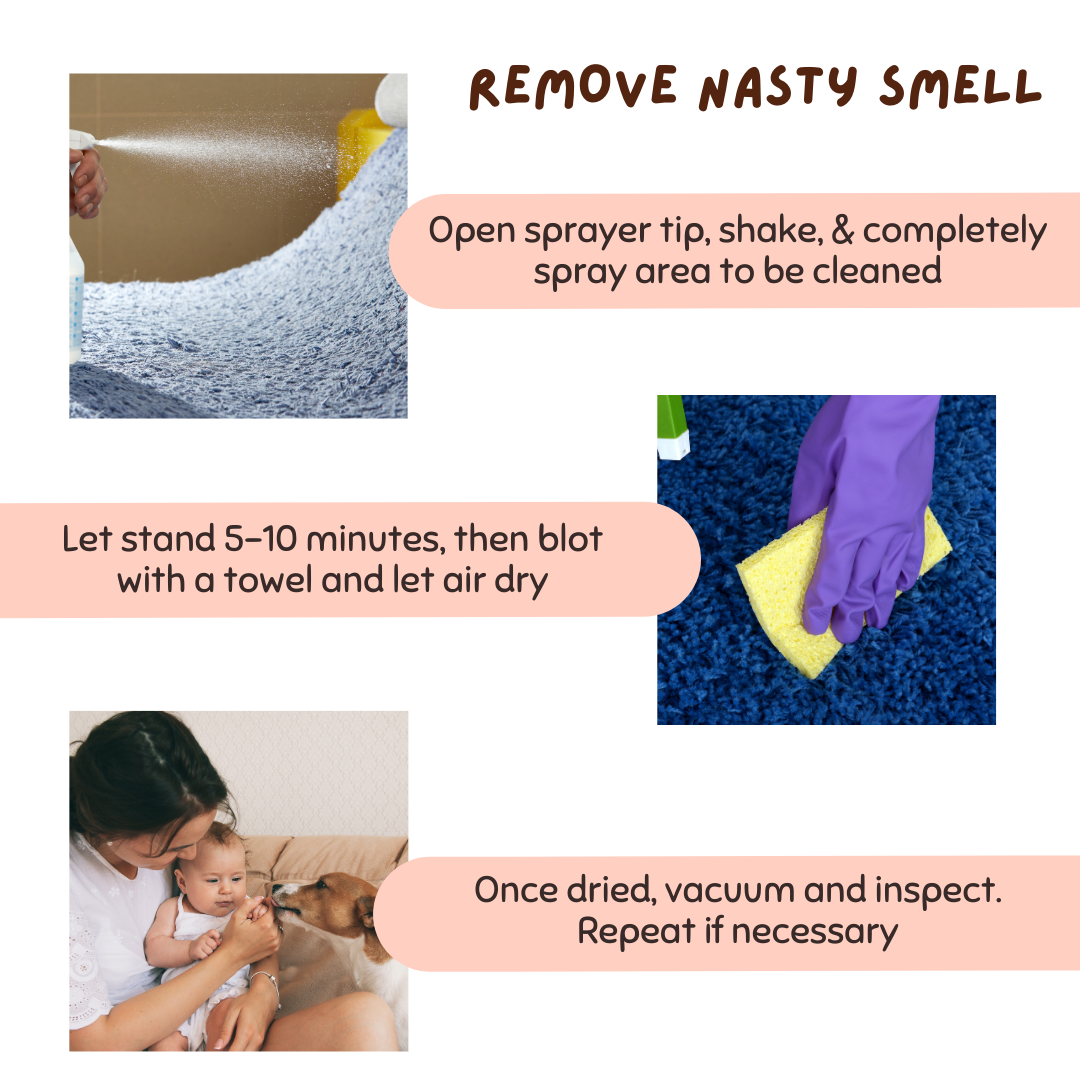 REMOVE NASTY SMELL

Open sprayer tip, shake, & completely spray area to be cleaned

Let stand 5-10 minutes, then blot with a towel and let air dry

Once dried, vacuum and inspect. Repeat if necessary