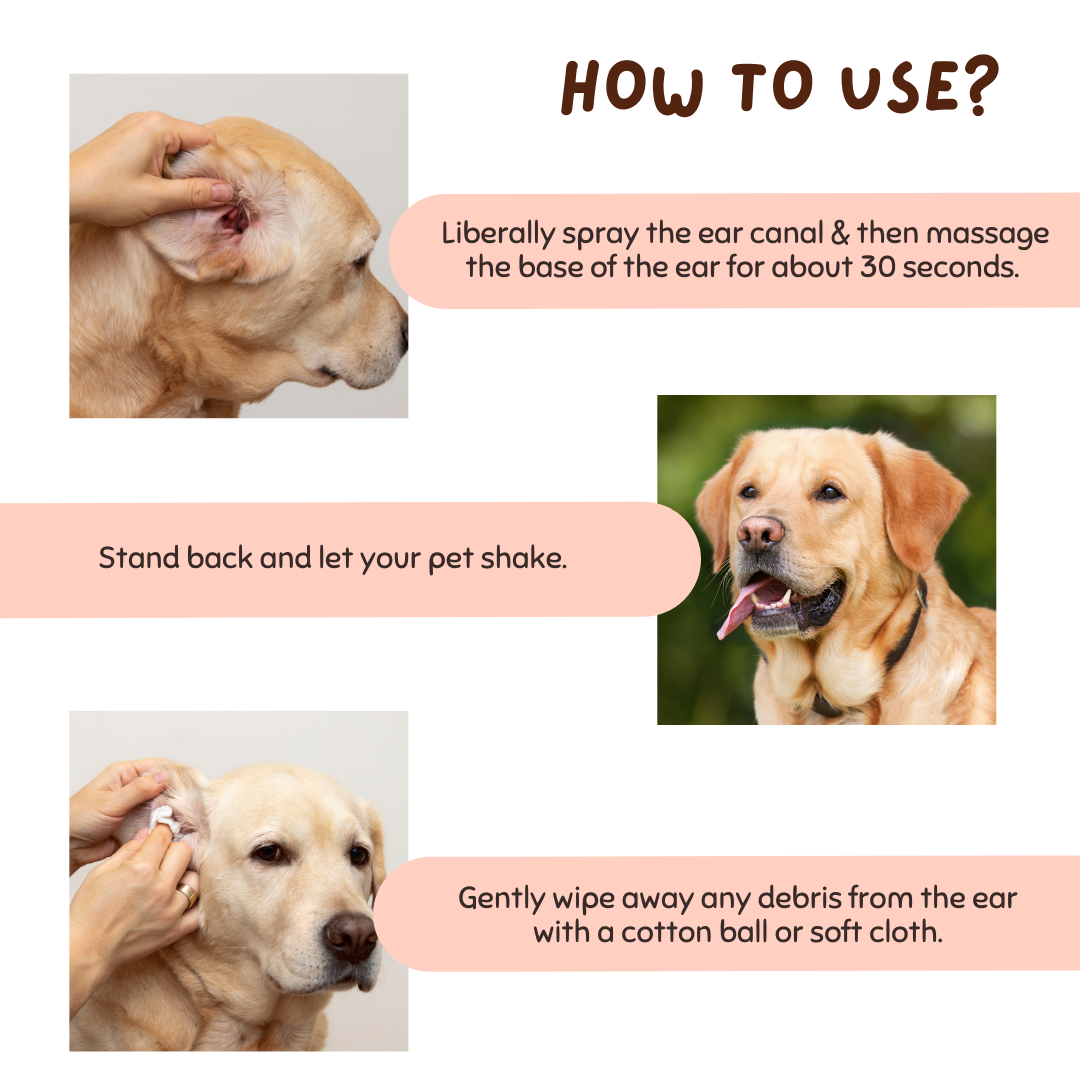 HOW TO USE?

Liberally spray the ear canal & then massage the base of the ear for about 30 seconds.

Stand back and let your pet shake.

Gently wipe away any debris from the ear with a cotton ball or soft cloth.