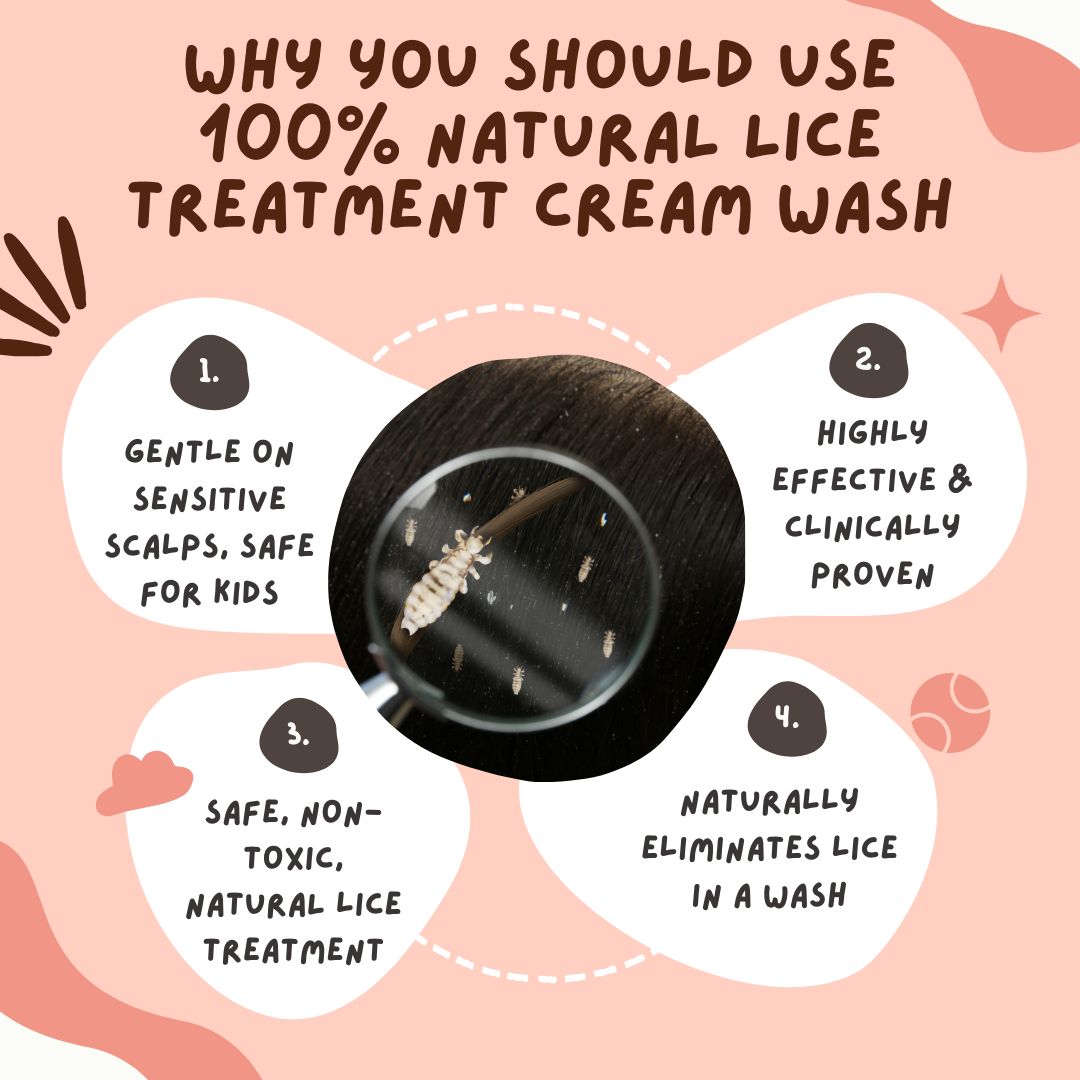 WHY YOU SHOULD USE 100% NATURAL LICE TREATMENT CREAM WASH

1.

GENTLE ON SENSITIVE SCALPS, SAFE FOR KIDS

2.

HIGHLY EFFECTIVE & CLINICALLY PROVEN

3.

SAFE, NON-TOXIC, NATURAL LICE TREATMENT

4.

NATURALLY ELIMINATES LICE IN A WASH