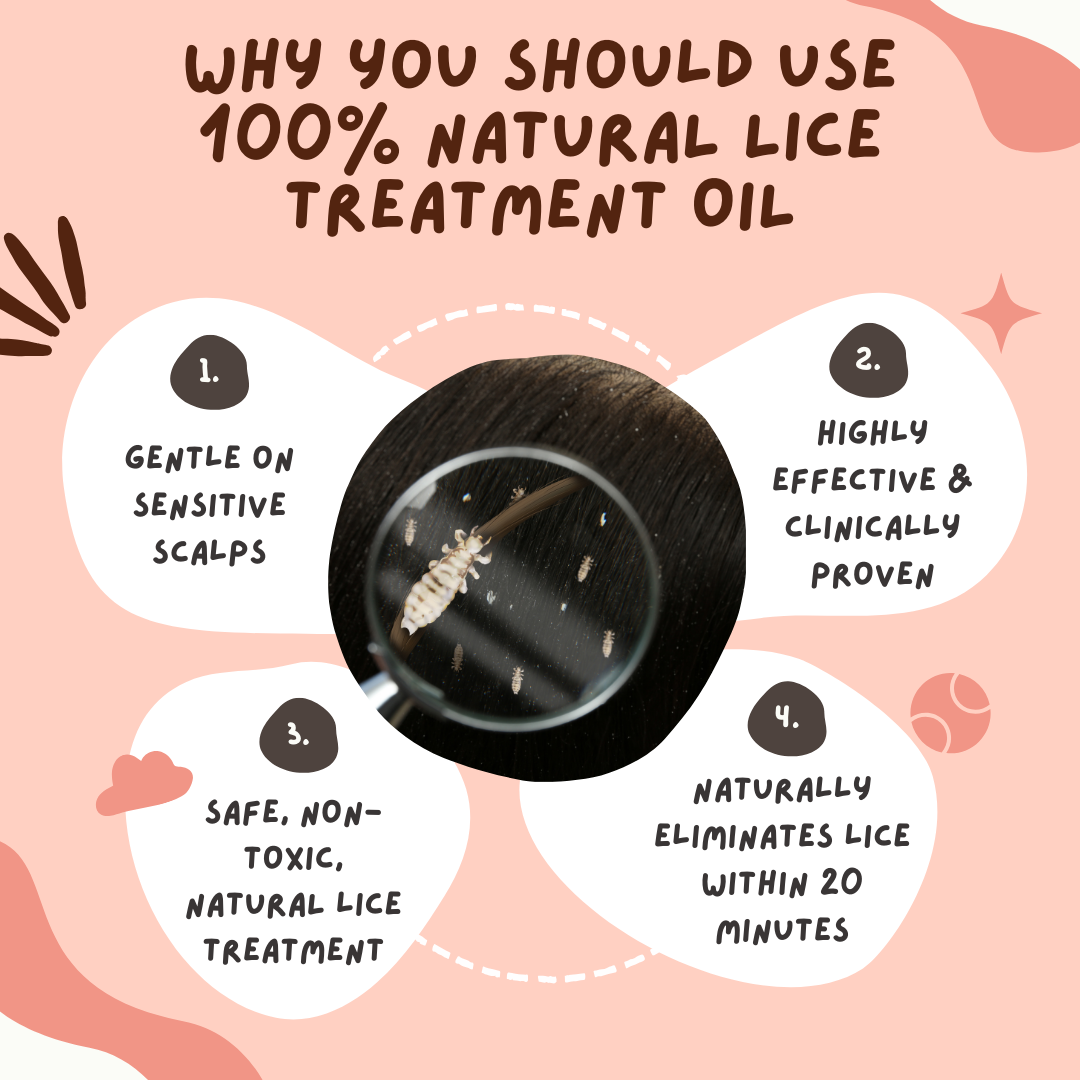 WHY YOU SHOULD USE 100% NATURAL LICE TREATMENT OIL

1.

GENTLE ON SENSITIVE SCALPS

2.

HIGHLY EFFECTIVE & CLINICALLY PROVEN

3.

SAFE, NON-TOXIC, NATURAL LICE TREATMENT

4.

NATURALLY ELIMINATES LICE WITHIN 20 MINUTES